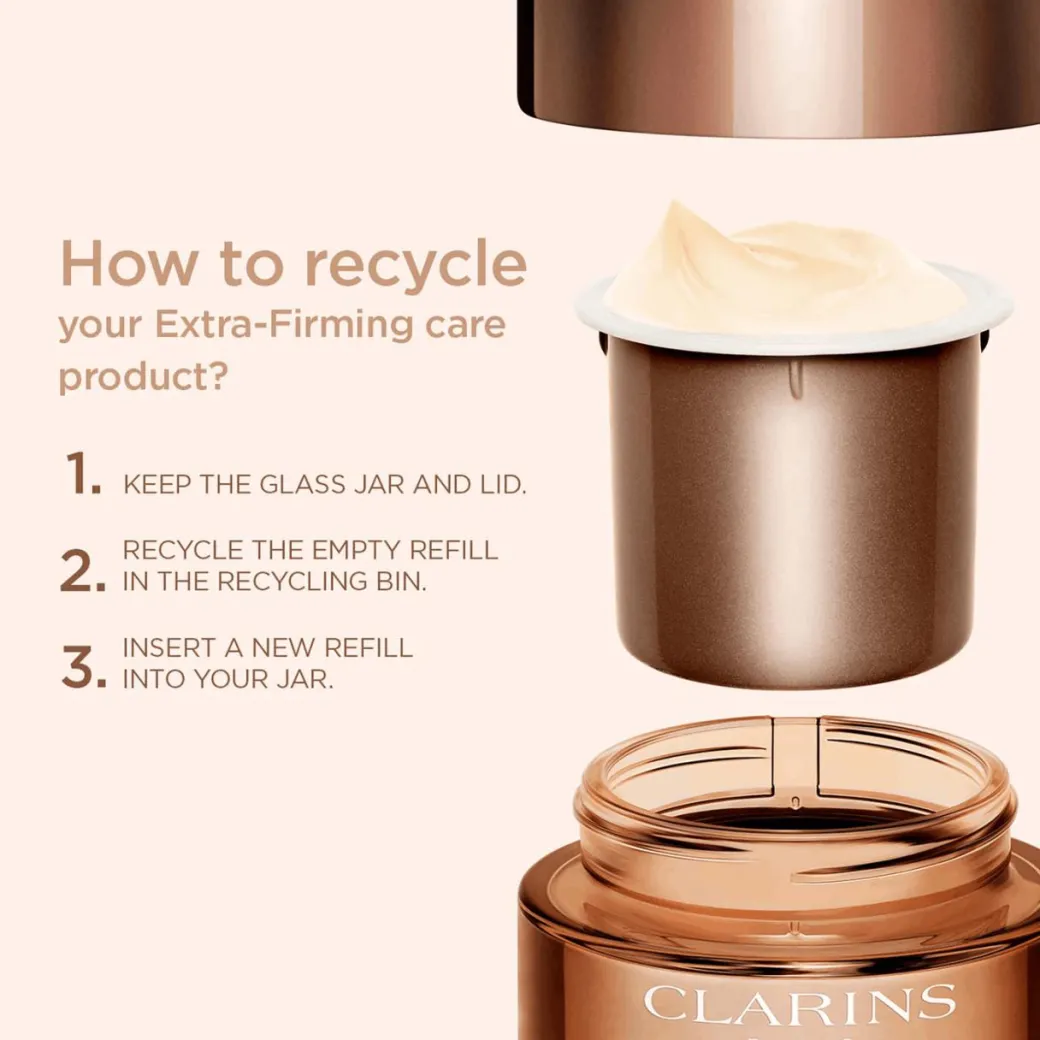 How to recycle
your Extra-Firming care product?

1. KEEP THE GLASS JAR AND LID.

2. RECYCLE THE EMPTY REFILL IN THE RECYCLING BIN.

3. INSERT A NEW REFILL INTO YOUR JAR.

CLARINS