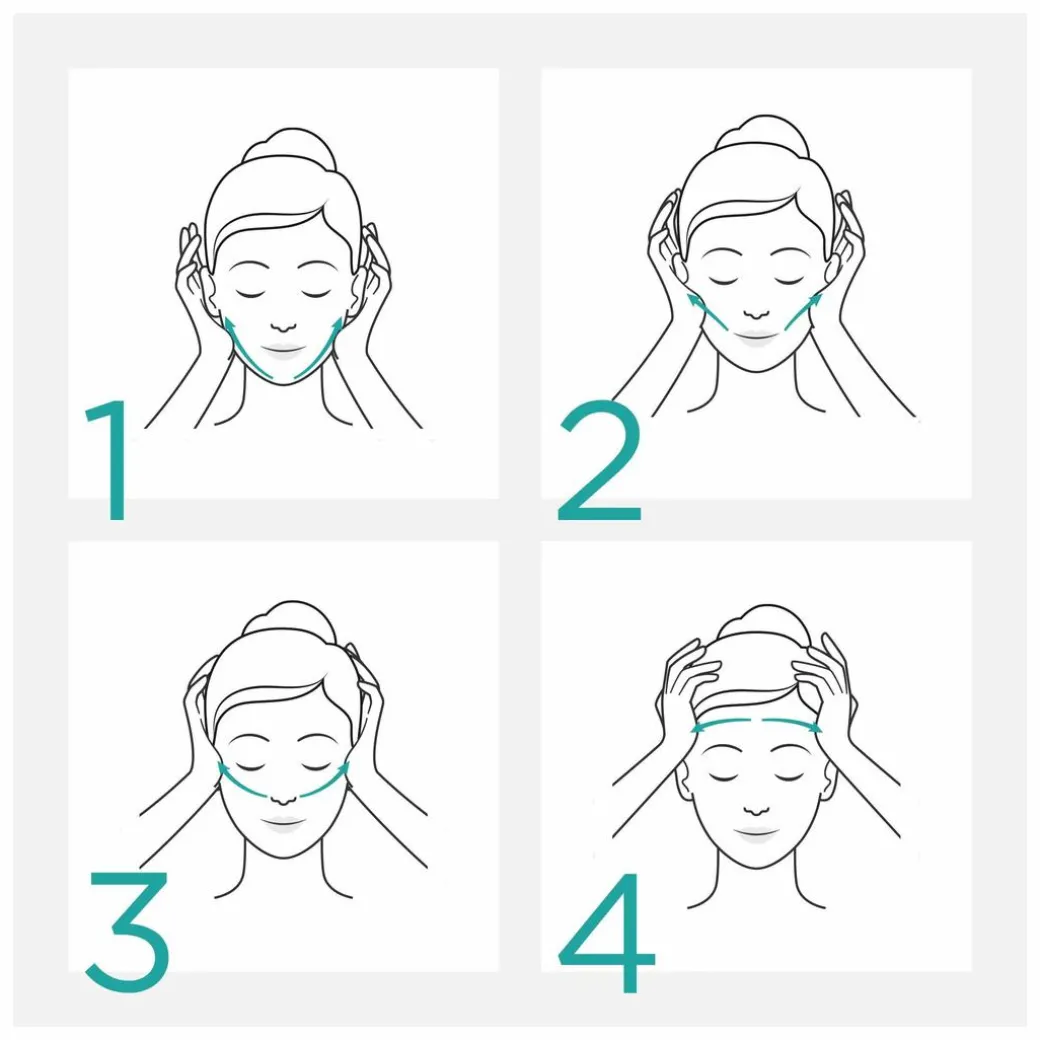 1

2

3

4